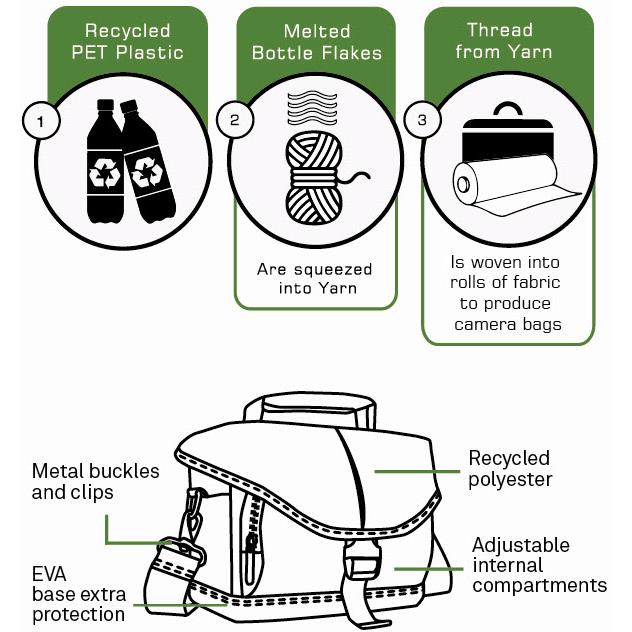 Recycled PET Plastic

1

Melted Bottle Flakes

2

Are squeezed into Yarn

Thread from Yarn

3

Is woven into rolls of fabric to produce camera bags

Metal buckles and clips

EVA base extra protection

Recycled polyester

Adjustable internal compartments